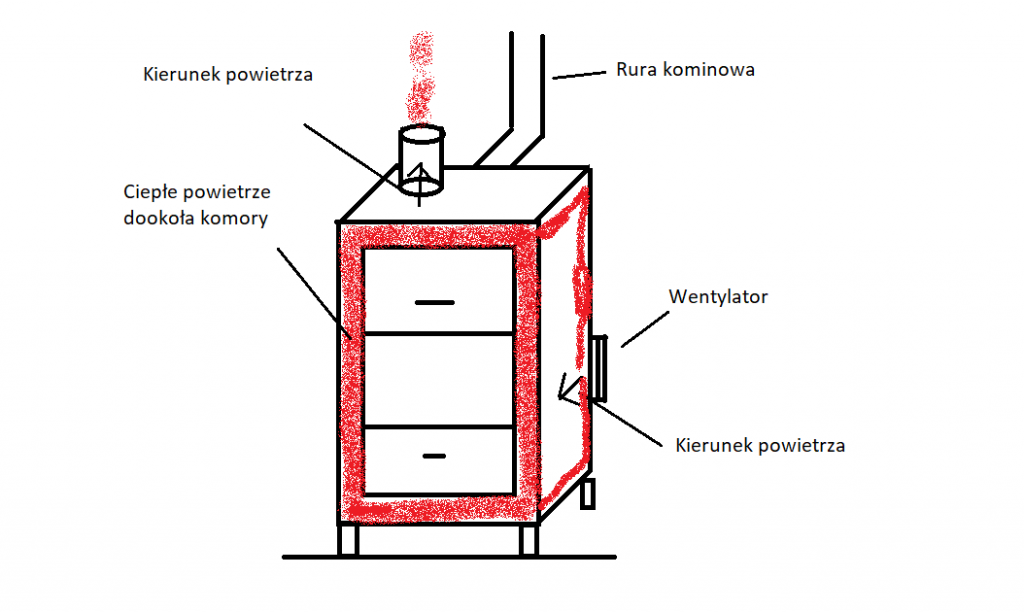 Kierunek powietrza

Rura kominowa

Ciepłe powietrze dookoła komory

Wentylator

Kierunek powietrza